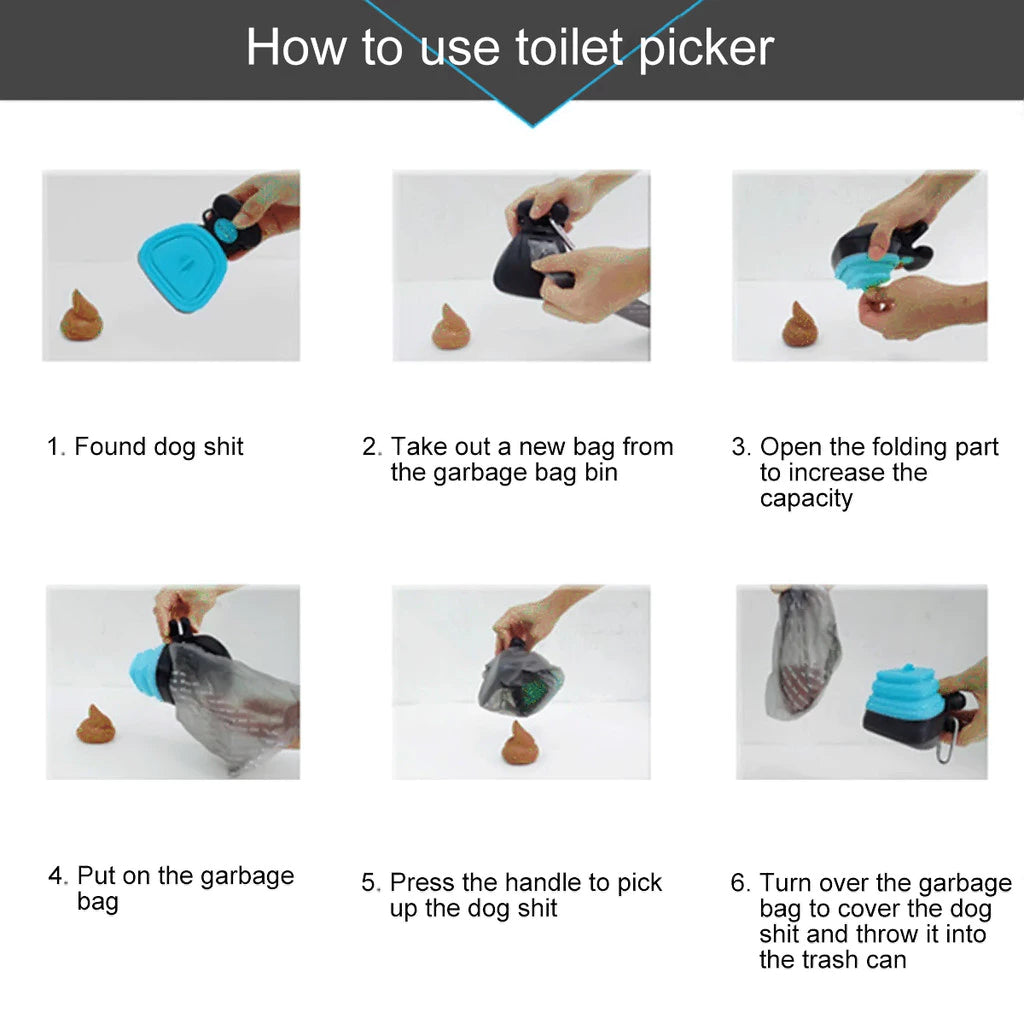 How to use toilet picker

1. Found dog shit

2. Take out a new bag from the garbage bag bin

3. Open the folding part to increase the capacity

4. Put on the garbage bag

5. Press the handle to pick up the dog shit

6. Turn over the garbage bag to cover the dog shit and throw it into the trash can